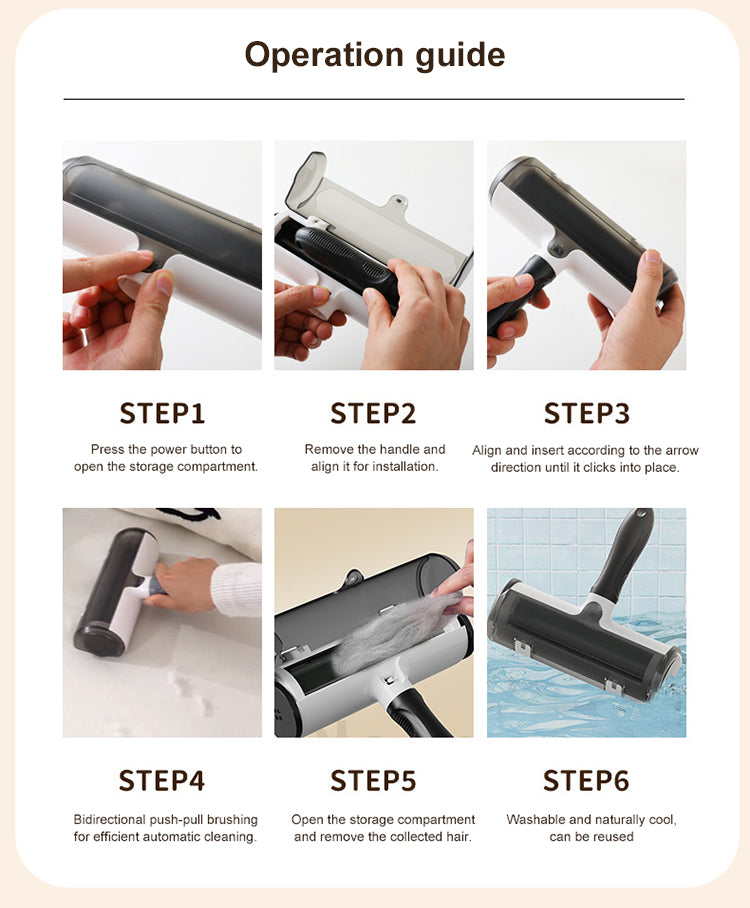 Operation guide

STEP1

Press the power button to open the storage compartment.

STEP2

Remove the handle and align it for installation.

STEP3

Align and insert according to the arrow direction until it clicks into place.

STEP4

Bidirectional push-pull brushing for efficient automatic cleaning.

STEP5

Open the storage compartment and remove the collected hair.

STEP6

Washable and naturally cool, can be reused